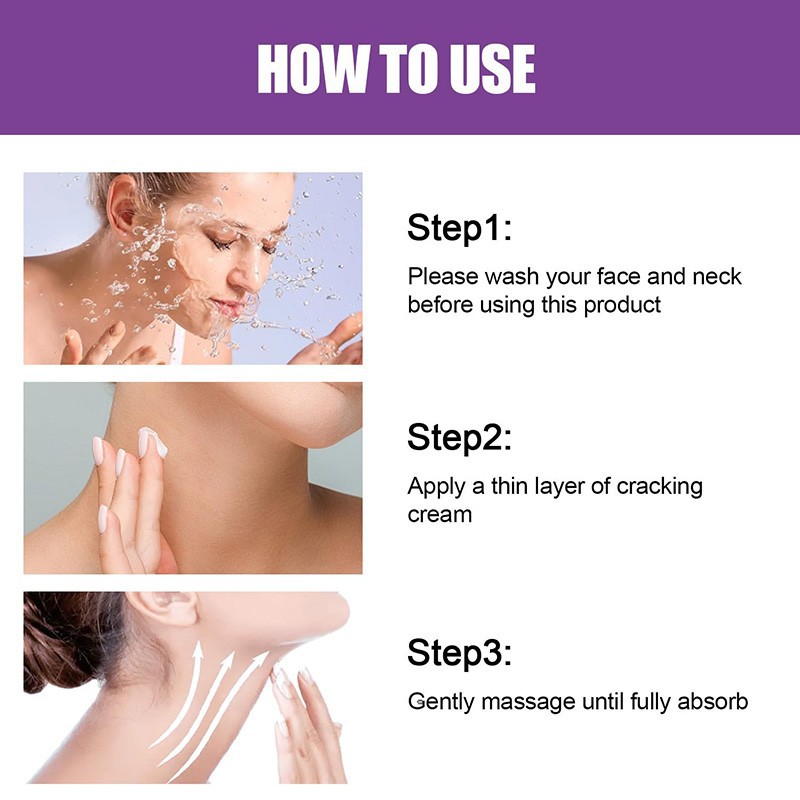 HOW TO USE

Step1:

Please wash your face and neck before using this product

Step2:

Apply a thin layer of cracking cream

Step3:

Gently massage until fully absorb