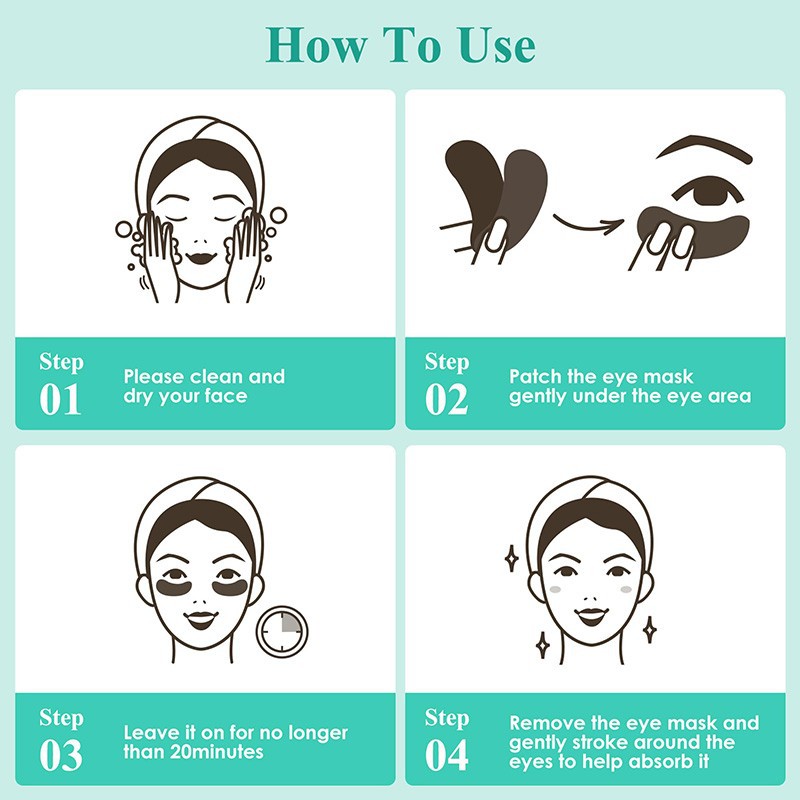 How To Use

Step 01 Please clean and dry your face

Step 02 Patch the eye mask gently under the eye area

Step 03 Leave it on for no longer than 20minutes

Step 04 Remove the eye mask and gently stroke around the eyes to help absorb it